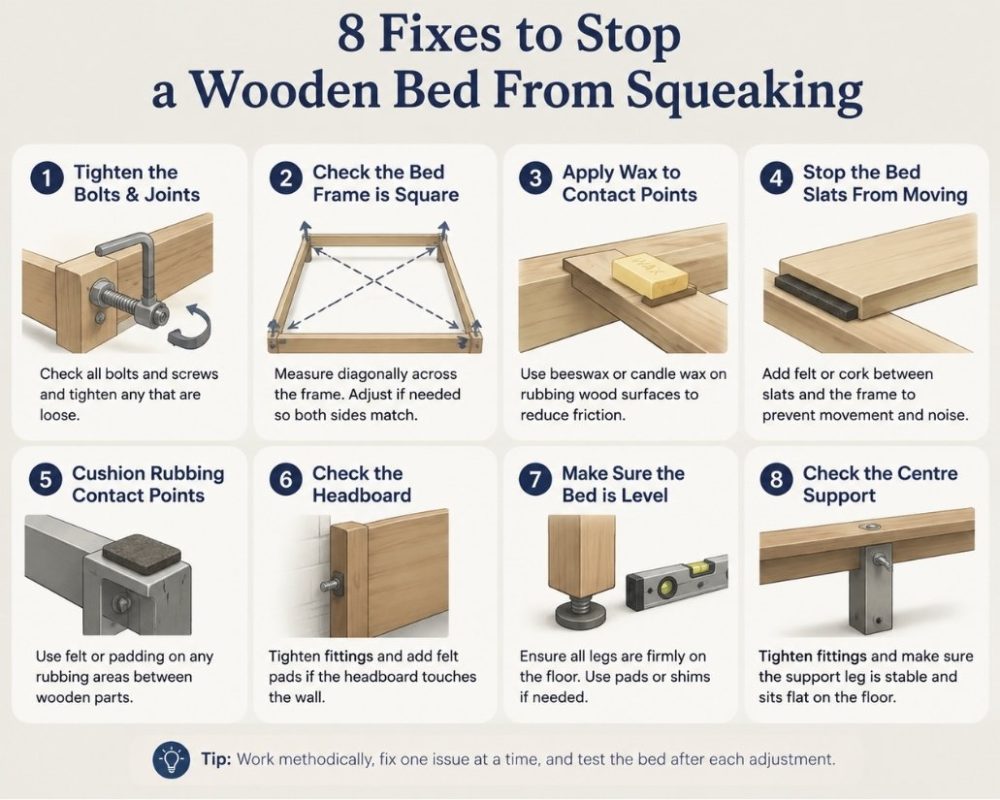 8 Fixes to Stop a Wooden Bed From Squeaking

1 Tighten the Bolts & Joints

Check all bolts and screws and tighten any that are loose.

2 Check the Bed Frame is Square

Measure diagonally across the frame. Adjust if needed so both sides match.

3 Apply Wax to Contact Points

WAX

Use beeswax or candle wax on rubbing wood surfaces to reduce friction.

4 Stop the Bed Slats From Moving

Add felt or cork between slats and the frame to prevent movement and noise.

5 Cushion Rubbing Contact Points

Use felt or padding on any rubbing areas between wooden parts.

6 Check the Headboard

Tighten fittings and add felt pads if the headboard touches the wall.

7 Make Sure the Bed is Level

Ensure all legs are firmly on the floor. Use pads or shims if needed.

8 Check the Centre Support

Tighten fittings and make sure the support leg is stable and sits flat on the floor.

Tip: Work methodically, fix one issue at a time, and test the bed after each adjustment.